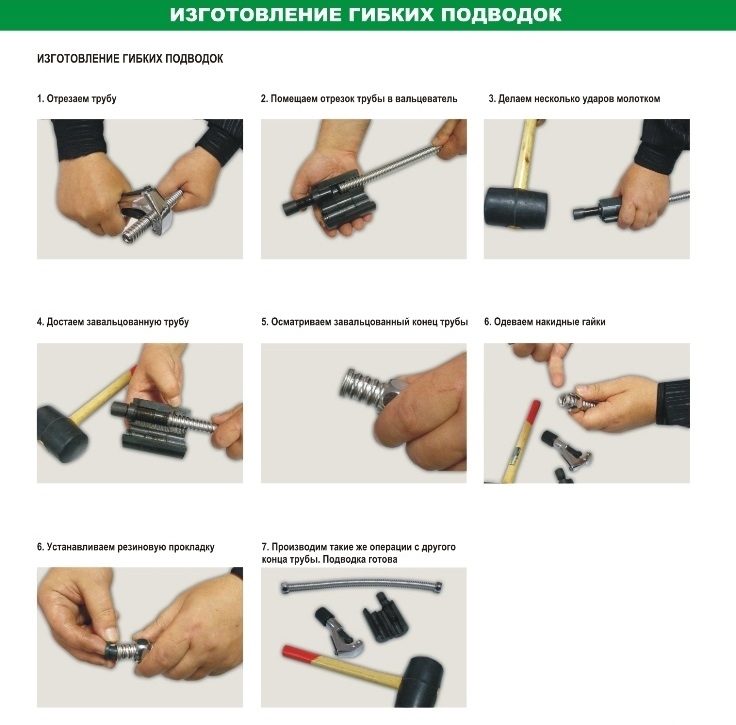 ИЗГОТОВЛЕНИЕ ГИБКИХ ПОДВОДОК

ИЗГОТОВЛЕНИЕ ГИБКИХ ПОДВОДОК

1. Отрезаем трубу

2. Помещаем отрезок трубы в вальцеватель

3. Делаем несколько ударов молотком

4. Достаем завальцованную трубу

5. Осматриваем завальцованный конец трубы

6. Одеваем накидные гайки

6. Устанавливаем резиновую прокладку

7. Производим такие же операции с другого конца трубы. Подводка готова