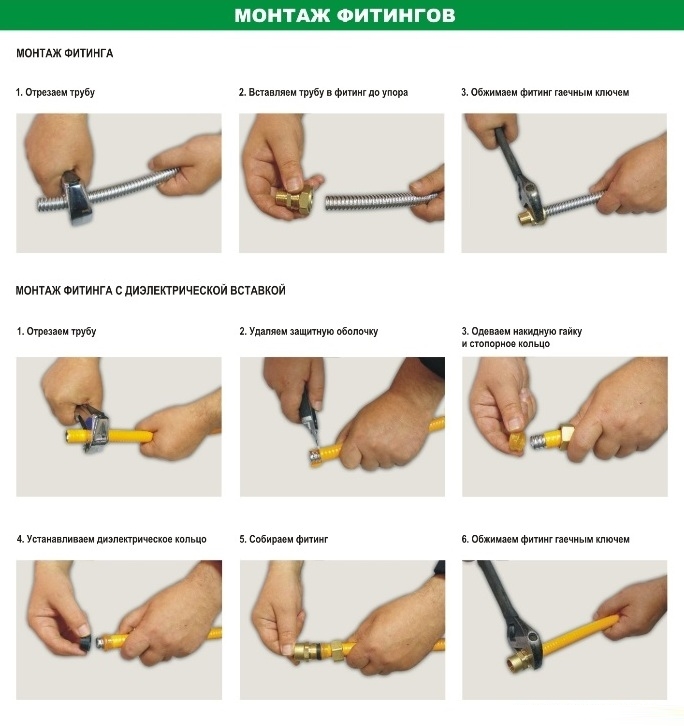 МОНТАЖ ФИТИНГОВ

МОНТАЖ ФИТИНГА

1. Отрезаем трубу

2. Вставляем трубу в фитинг до упора

3. Обжимаем фитинг гаечным ключем

МОНТАЖ ФИТИНГА С ДИЭЛЕКТРИЧЕСКОЙ ВСТАВКОЙ

1. Отрезаем трубу

2. Удаляем защитную оболочку

3. Одеваем накидную гайку и стопорное кольцо

4. Устанавливаем диэлектрическое кольцо

5. Собираем фитинг

6. Обжимаем фитинг гаечным ключем